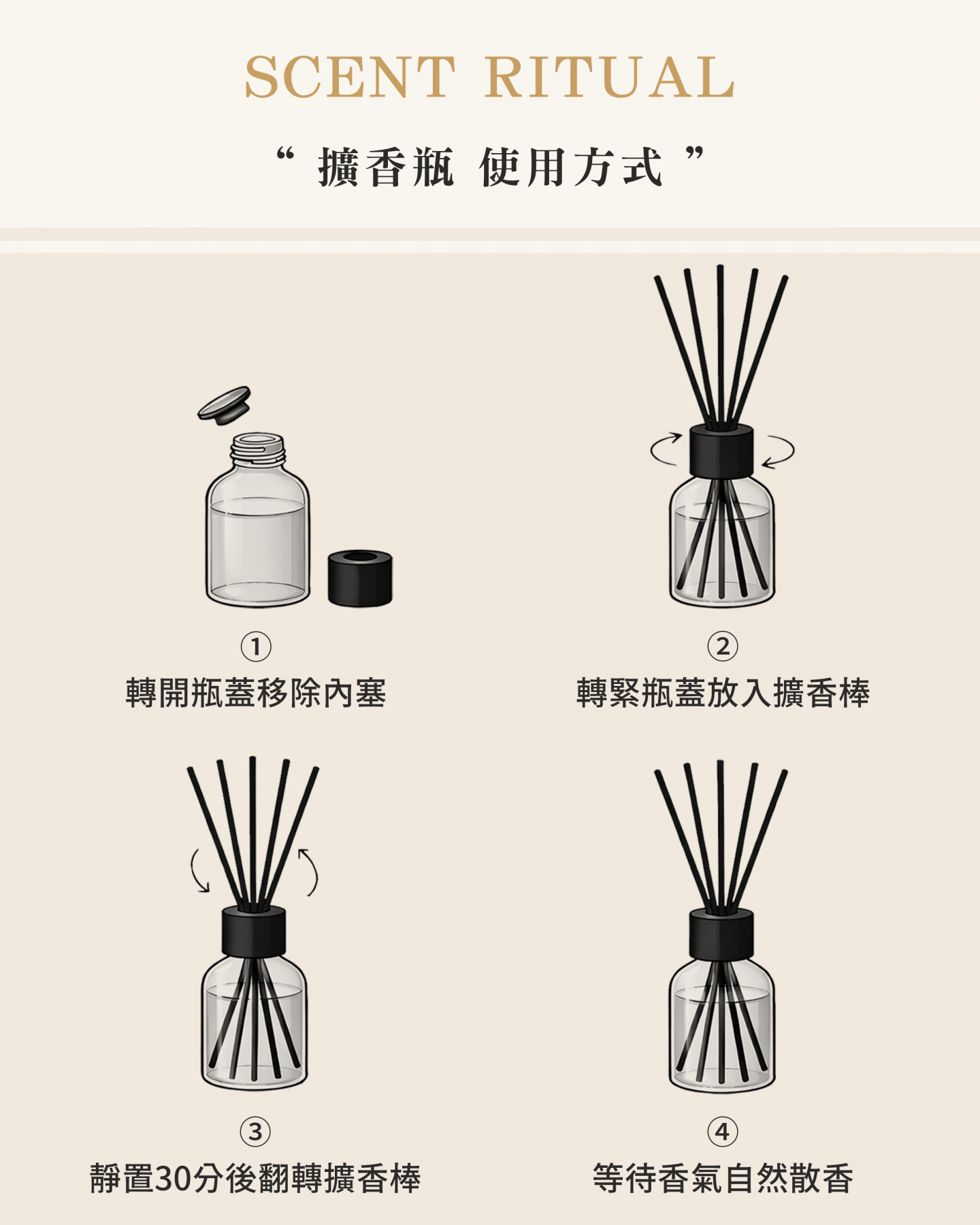 SCENT RITUAL

“ 擴香瓶 使用方式 ”

①
轉開瓶蓋移除內塞

②
轉緊瓶蓋放入擴香棒

③
靜置30分後翻轉擴香棒

④
等待香氣自然散香